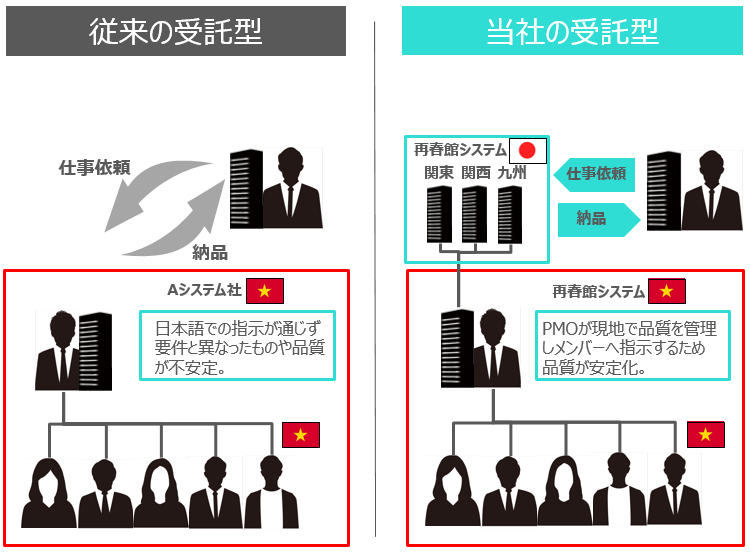 従来の受託型

仕事依頼

納品

Aシステム社

日本語での指示が通じず要件と異なったものや品質が不安定。

当社の受託型

再春館システム

関東 関西 九州

仕事依頼

納品

再春館システム

PMOが現地で品質を管理しメンバーへ指示するため品質が安定化。